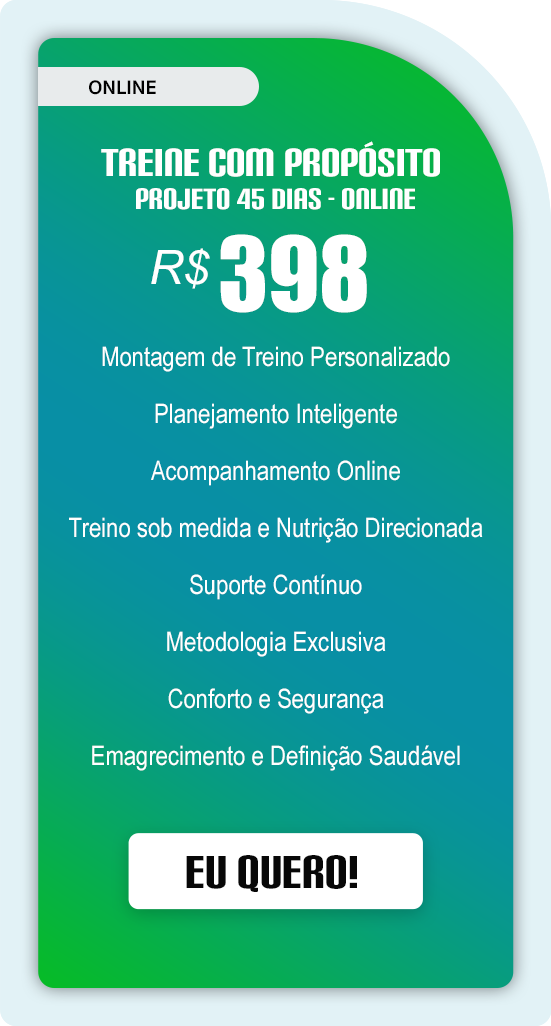 ONLINE

TREINE COM PROPÓSITO
PROJETO 45 DIAS - ONLINE

R$ 398

Montagem de Treino Personalizado

Planejamento Inteligente

Acompanhamento Online

Treino sob medida e Nutrição Direcionada

Suporte Contínuo

Metodologia Exclusiva

Conforto e Segurança

Emagrecimento e Definição Saudável

EU QUERO!